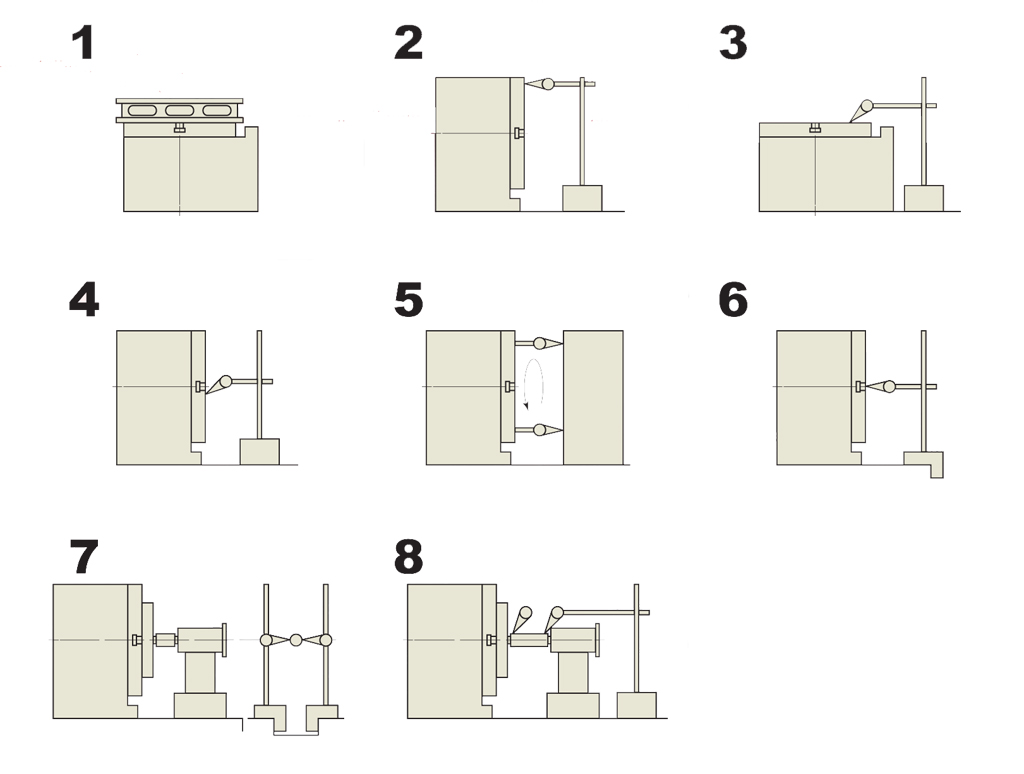 1

2

3

4

5

6

7

8